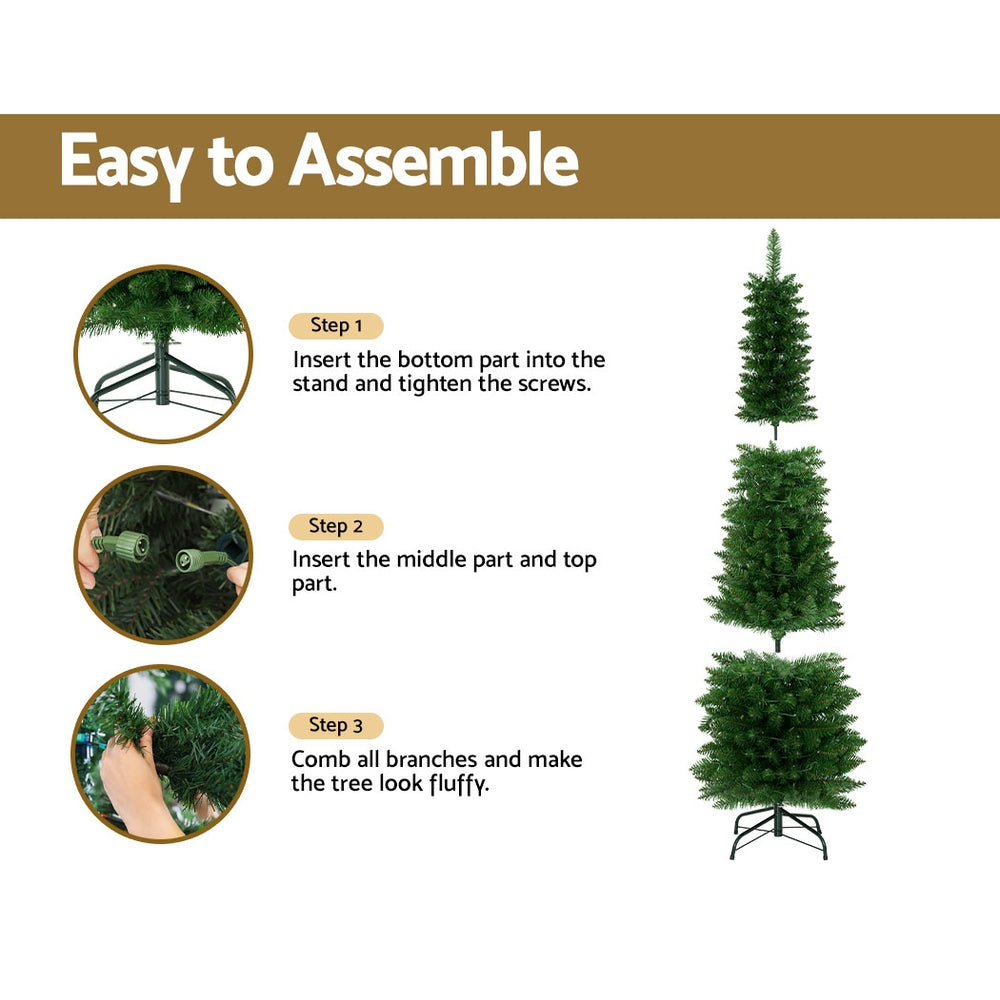 Easy to Assemble

Step 1

Insert the bottom part into the stand and tighten the screws.

Step 2

Insert the middle part and top part.

Step 3

Comb all branches and make the tree look fluffy.